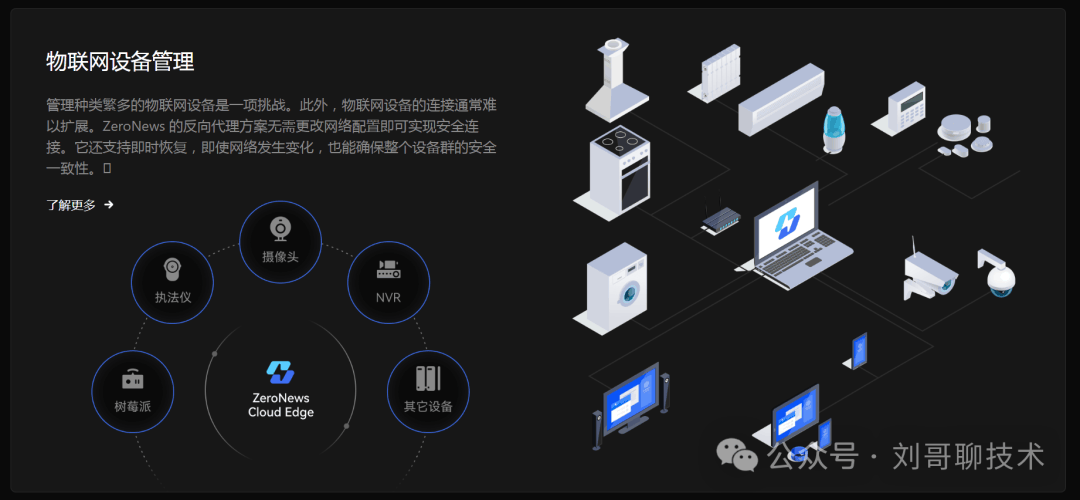 物联网设备管理

管理种类繁多的物联网设备是一项挑战。此外，物联网设备的连接通常难以扩展。ZeroNews 的反向代理方案无需更改网络配置即可实现安全连接。它还支持即时恢复，即使网络发生变化，也能确保整个设备群的安全一致性。

了解更多 →

摄像头
执法仪
NVR
树莓派
ZeroNews Cloud Edge
其它设备

公众号 · 刘哥聊技术